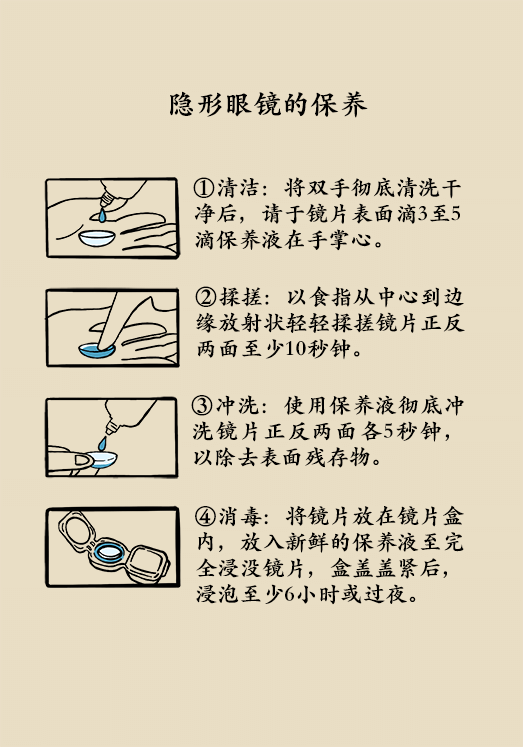 隐形眼镜的保养

①清洁：将双手彻底清洗干净后，请于镜片表面滴3至5滴保养液在手掌心。

②揉搓：以食指从中心到边缘放射状轻轻揉搓镜片正反两面至少10秒钟。

③冲洗：使用保养液彻底冲洗镜片正反两面各5秒钟，以除去表面残存物。

④消毒：将镜片放在镜片盒内，放入新鲜的保养液至完全浸没镜片，盒盖盖紧后，浸泡至少6小时或过夜。